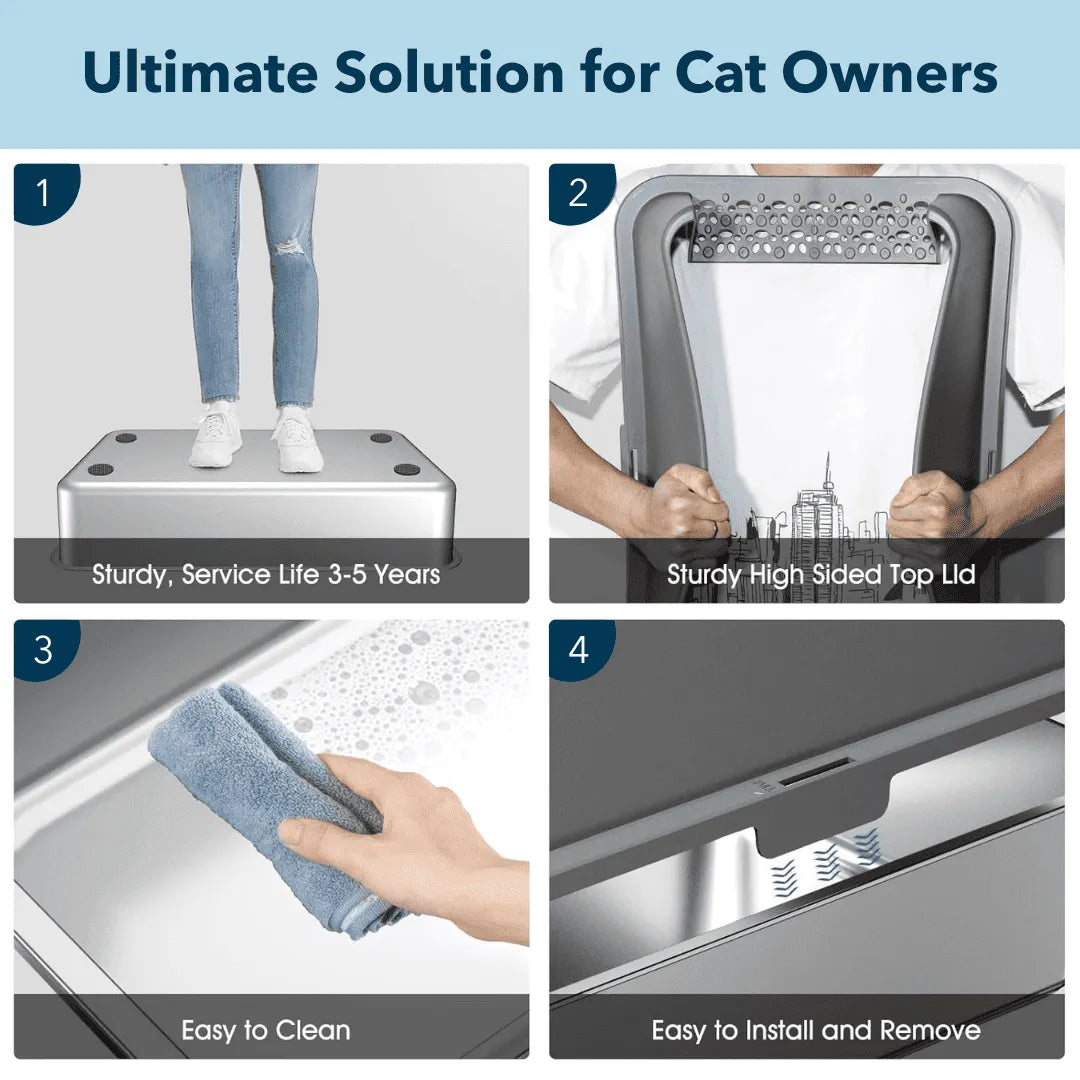 Ultimate Solution for Cat Owners

1

Sturdy, Service Life 3-5 Years

2

Sturdy High Sided Top Lid

3

Easy to Clean

4

Easy to Install and Remove